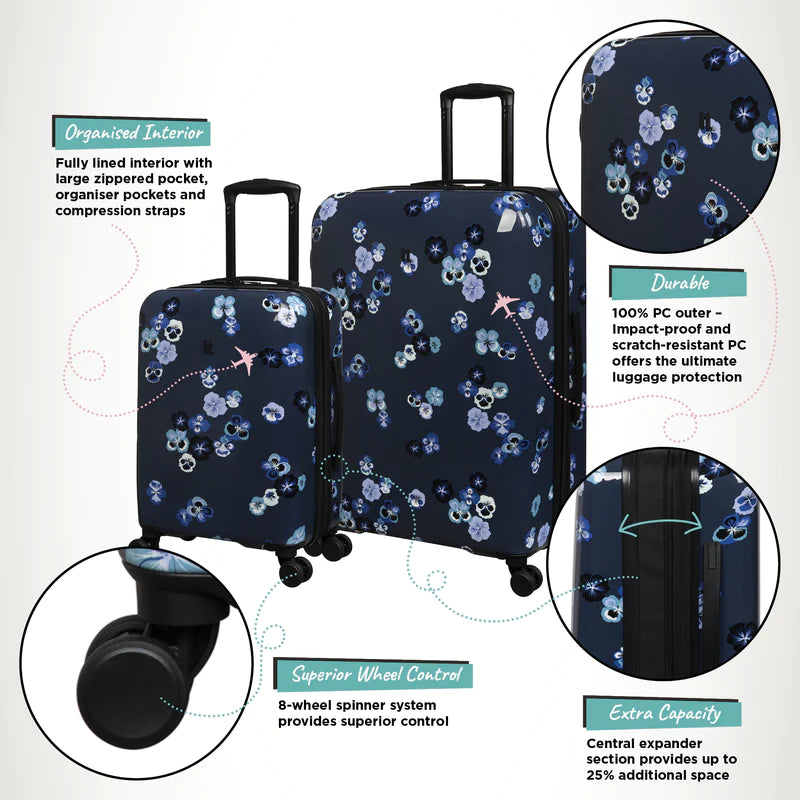 Organised Interior

Fully lined interior with large zippered pocket, organiser pockets and compression straps

Durable

100% PC outer – Impact-proof and scratch-resistant PC offers the ultimate luggage protection

Superior Wheel Control

8-wheel spinner system provides superior control

Extra Capacity

Central expander section provides up to 25% additional space